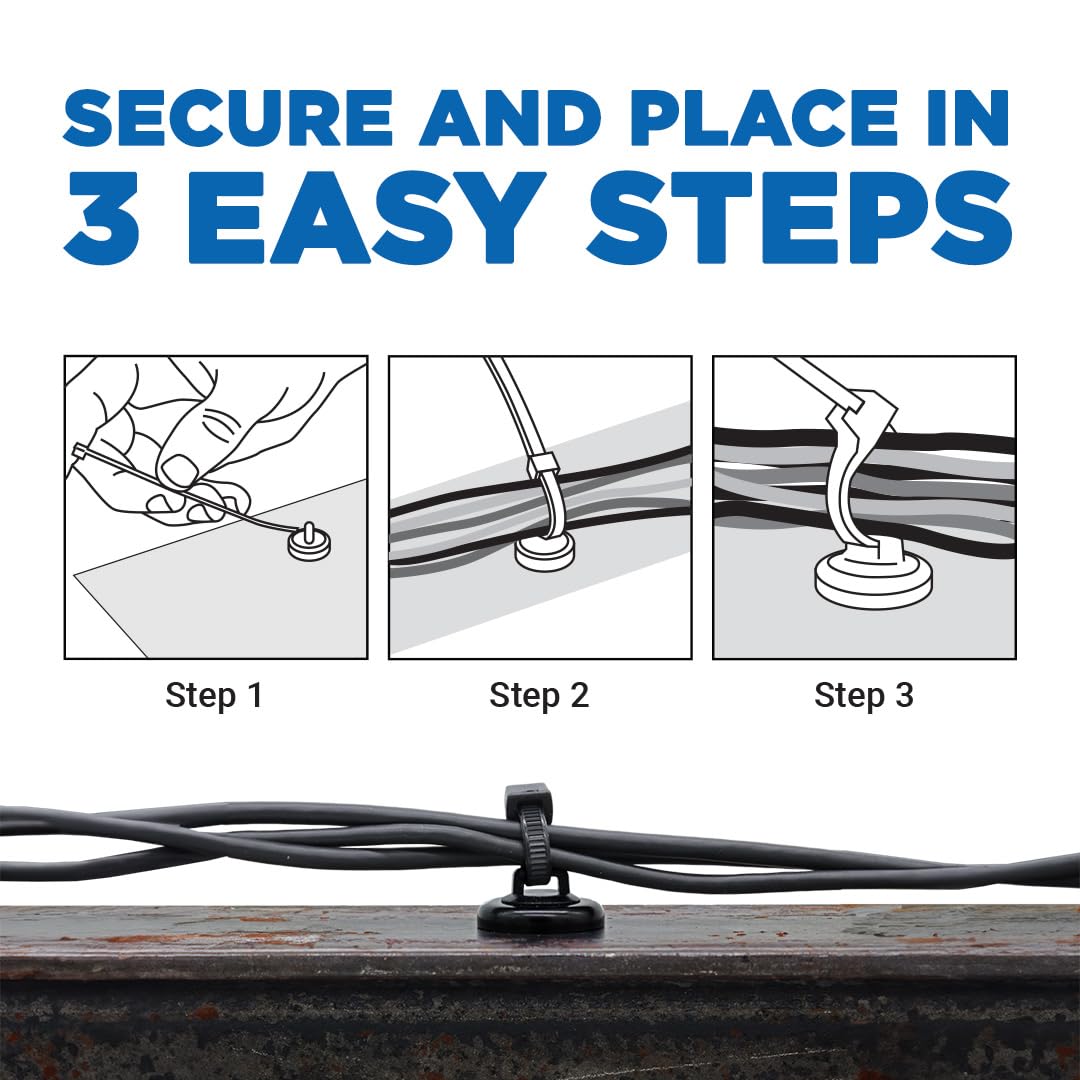 SECURE AND PLACE IN 3 EASY STEPS

Step 1

Step 2

Step 3